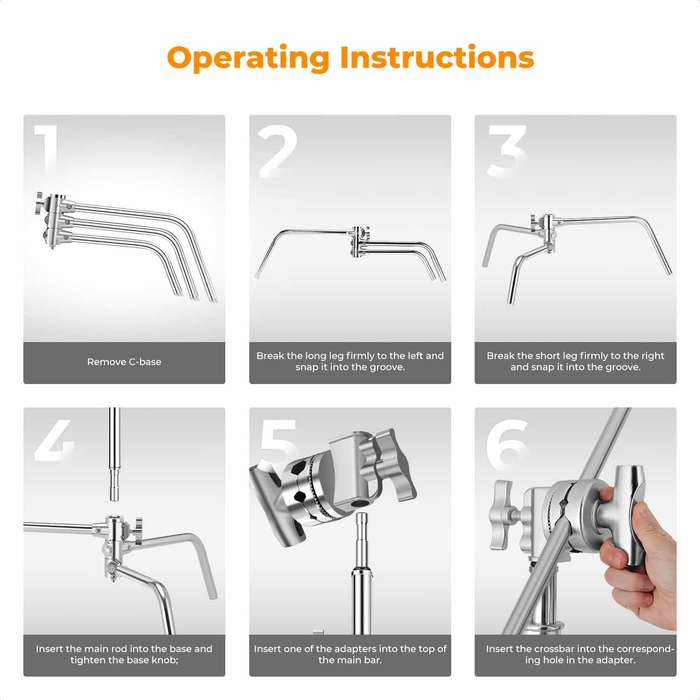 Operating Instructions

1

Remove C-base

2

Break the long leg firmly to the left and snap it into the groove.

3

Break the short leg firmly to the right and snap it into the groove.

4

Insert the main rod into the base and tighten the base knob;

5

Insert one of the adapters into the top of the main bar.

6

Insert the crossbar into the corresponding hole in the adapter.