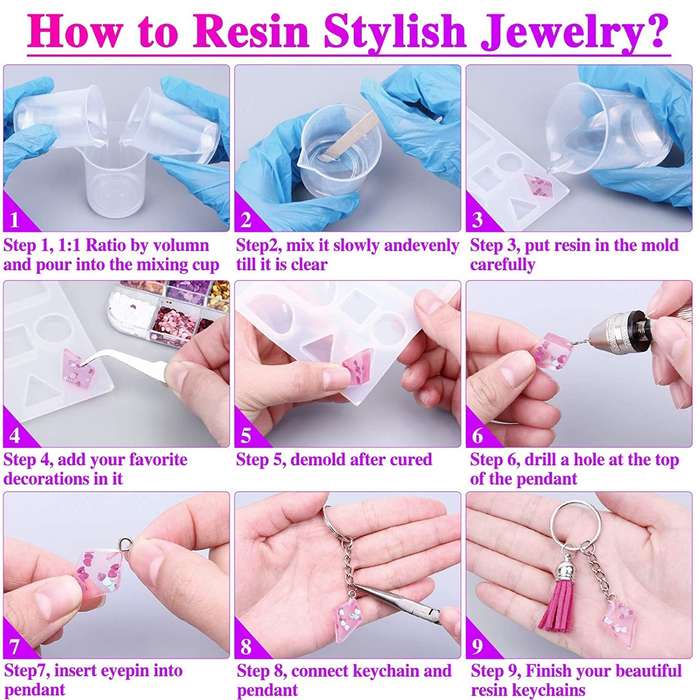 How to Resin Stylish Jewelry?

1
Step 1, 1:1 Ratio by volumn and pour into the mixing cup

2
Step2, mix it slowly andevenly till it is clear

3
Step 3, put resin in the mold carefully

4
Step 4, add your favorite decorations in it

5
Step 5, demold after cured

6
Step 6, drill a hole at the top of the pendant

7
Step7, insert eyepin into pendant

8
Step 8, connect keychain and pendant

9
Step 9, Finish your beautiful resin keychains