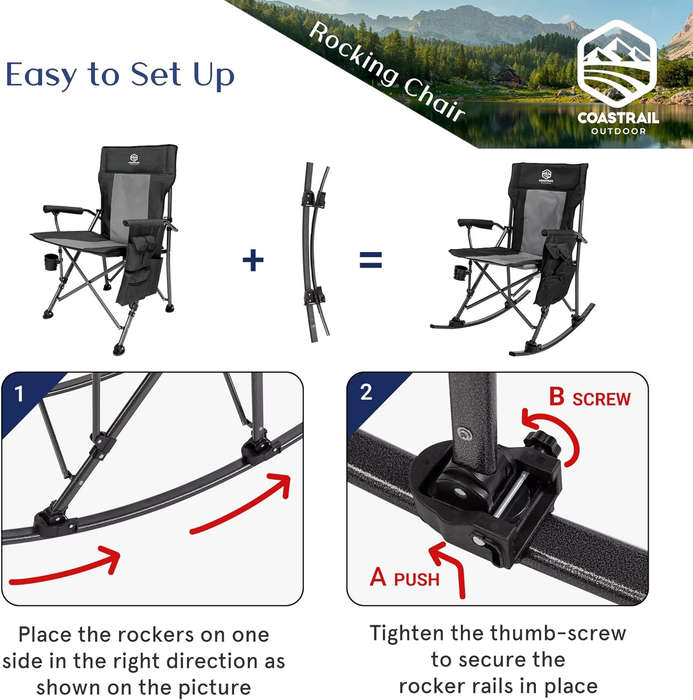 Easy to Set Up

Rocking Chair

COASTRAIL
OUTDOOR

+

=

1

2

B SCREW

A PUSH

Place the rockers on one side in the right direction as shown on the picture

Tighten the thumb-screw to secure the rocker rails in place