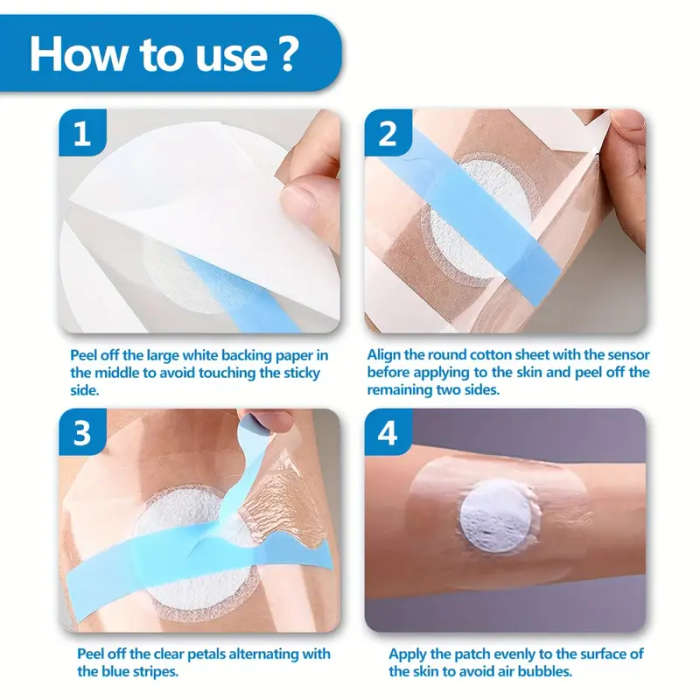 How to use ?

1

Peel off the large white backing paper in the middle to avoid touching the sticky side.

2

Align the round cotton sheet with the sensor before applying to the skin and peel off the remaining two sides.

3

Peel off the clear petals alternating with the blue stripes.

4

Apply the patch evenly to the surface of the skin to avoid air bubbles.