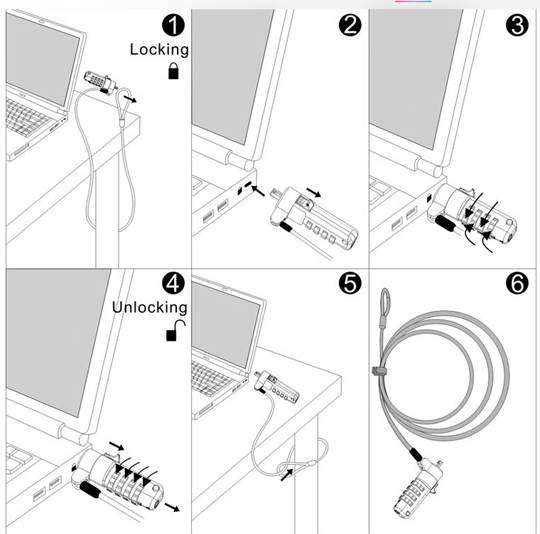 1
Locking

2

3

4
Unlocking

5

6