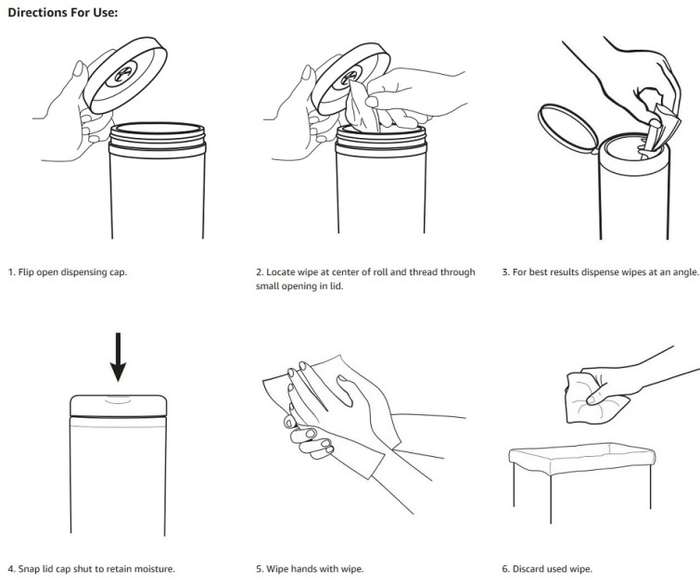 Directions For Use:

1. Flip open dispensing cap.

2. Locate wipe at center of roll and thread through small opening in lid.

3. For best results dispense wipes at an angle.

4. Snap lid cap shut to retain moisture.

5. Wipe hands with wipe.

6. Discard used wipe.