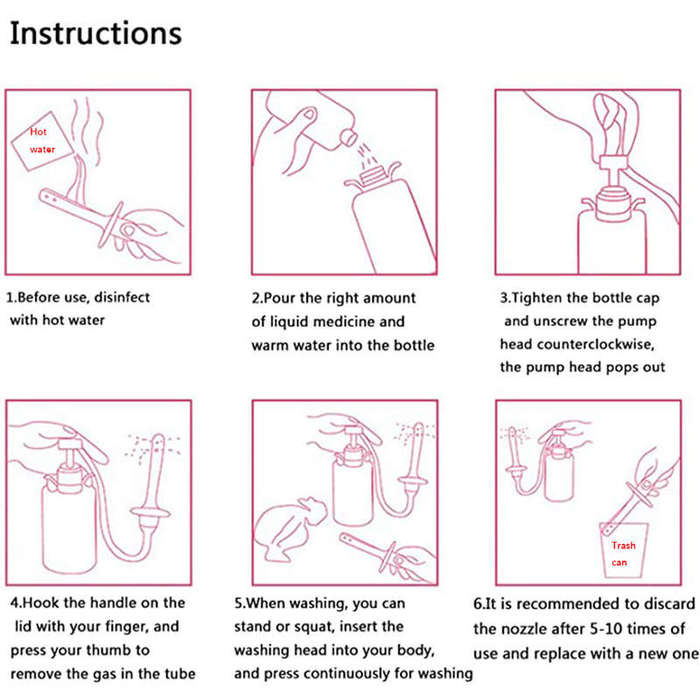 Instructions

Hot water

1.Before use, disinfect with hot water

2.Pour the right amount of liquid medicine and warm water into the bottle

3.Tighten the bottle cap and unscrew the pump head counterclockwise, the pump head pops out

4.Hook the handle on the lid with your finger, and press your thumb to remove the gas in the tube

5.When washing, you can stand or squat, insert the washing head into your body, and press continuously for washing

Trash can

6.It is recommended to discard the nozzle after 5-10 times of use and replace with a new one