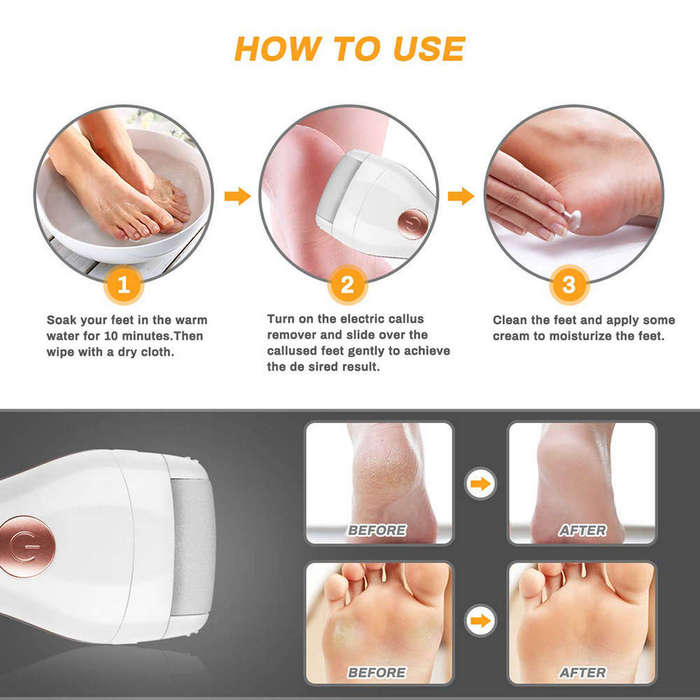 HOW TO USE

1

Soak your feet in the warm water for 10 minutes.Then wipe with a dry cloth.

2

Turn on the electric callus remover and slide over the callused feet gently to achieve the de sired result.

3

Clean the feet and apply some cream to moisturize the feet.

BEFORE

AFTER

BEFORE

AFTER