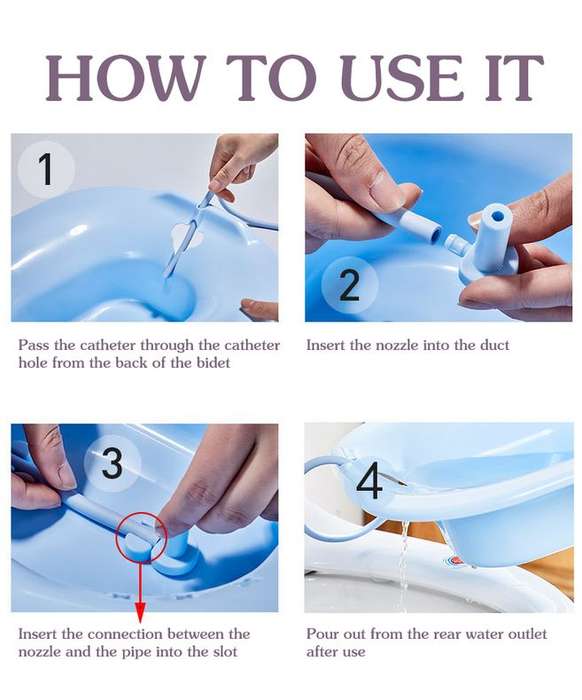 HOW TO USE IT

1

Pass the catheter through the catheter hole from the back of the bidet

2

Insert the nozzle into the duct

3

Insert the connection between the nozzle and the pipe into the slot

4

Pour out from the rear water outlet after use