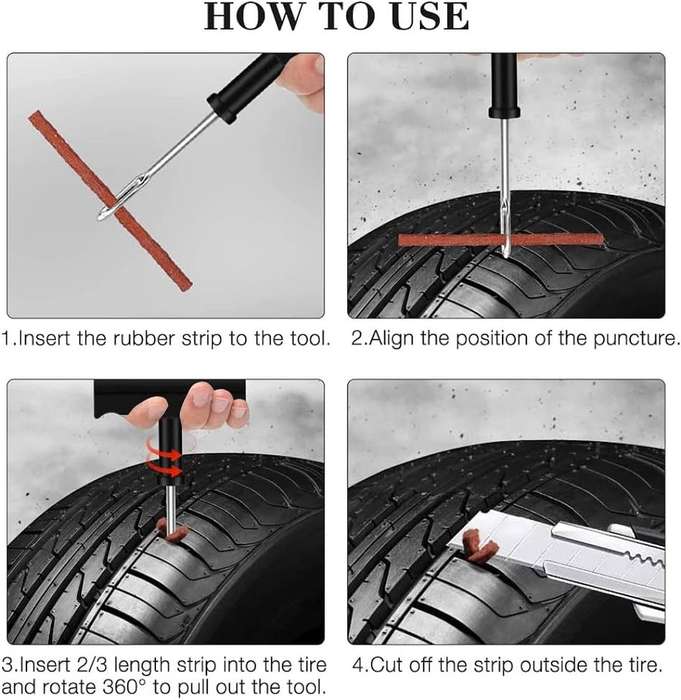 HOW TO USE

1.Insert the rubber strip to the tool.

2.Align the position of the puncture.

3.Insert 2/3 length strip into the tire and rotate 360° to pull out the tool.

4.Cut off the strip outside the tire.