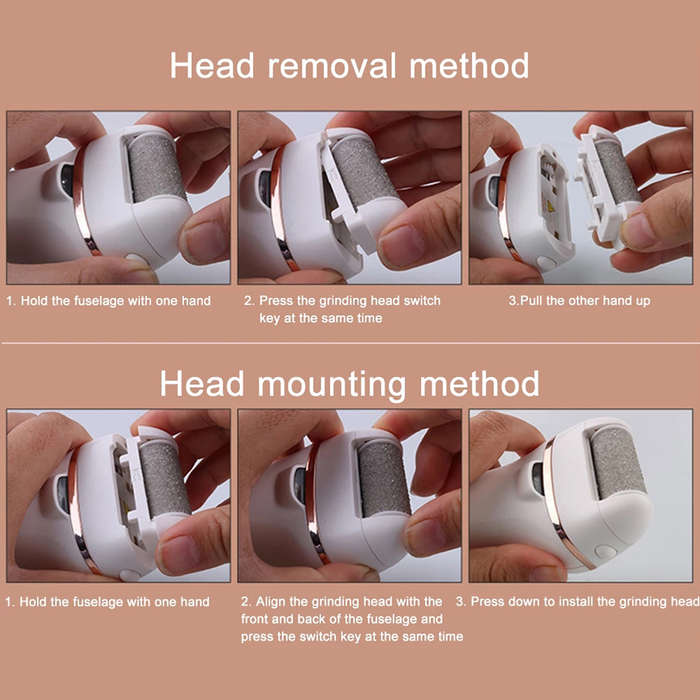 Head removal method

1. Hold the fuselage with one hand

2. Press the grinding head switch key at the same time

3.Pull the other hand up

Head mounting method

1. Hold the fuselage with one hand

2. Align the grinding head with the front and back of the fuselage and press the switch key at the same time

3. Press down to install the grinding head