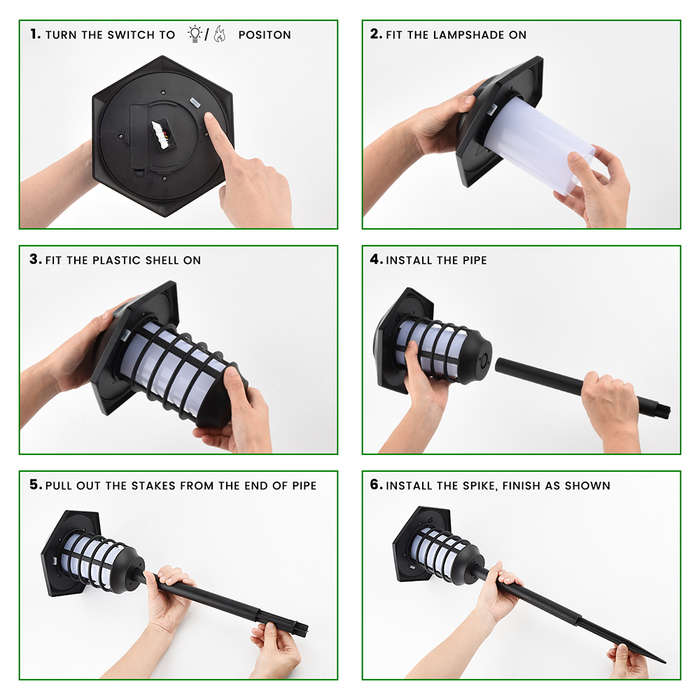 1. TURN THE SWITCH TO / POSITON

2. FIT THE LAMPSHADE ON

3. FIT THE PLASTIC SHELL ON

4. INSTALL THE PIPE

5. PULL OUT THE STAKES FROM THE END OF PIPE

6. INSTALL THE SPIKE, FINISH AS SHOWN