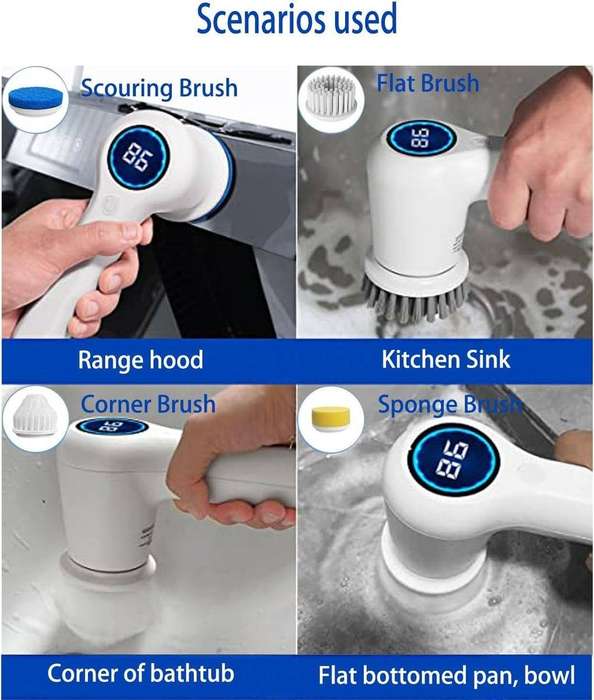 Scenarios used

Scouring Brush

86

Range hood

Flat Brush

86

Kitchen Sink

Corner Brush

86

Corner of bathtub

Sponge Brush

86

Flat bottomed pan, bowl