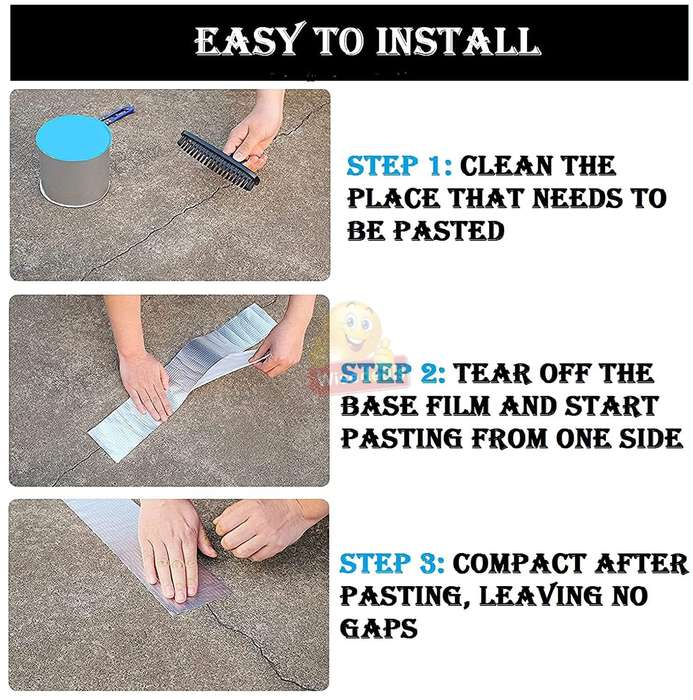 EASY TO INSTALL

STEP 1: CLEAN THE PLACE THAT NEEDS TO BE PASTED

STEP 2: TEAR OFF THE BASE FILM AND START PASTING FROM ONE SIDE

STEP 3: COMPACT AFTER PASTING, LEAVING NO GAPS