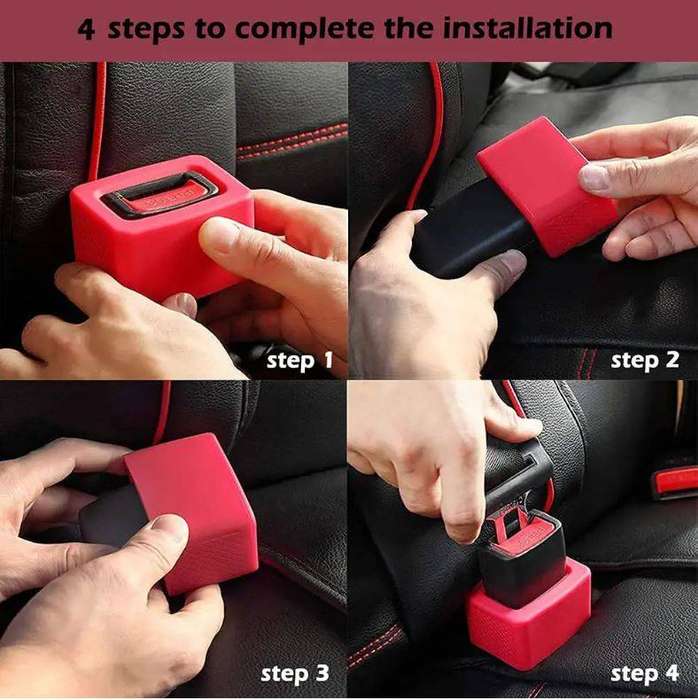 4 steps to complete the installation

step 1

step 2

step 3

step 4