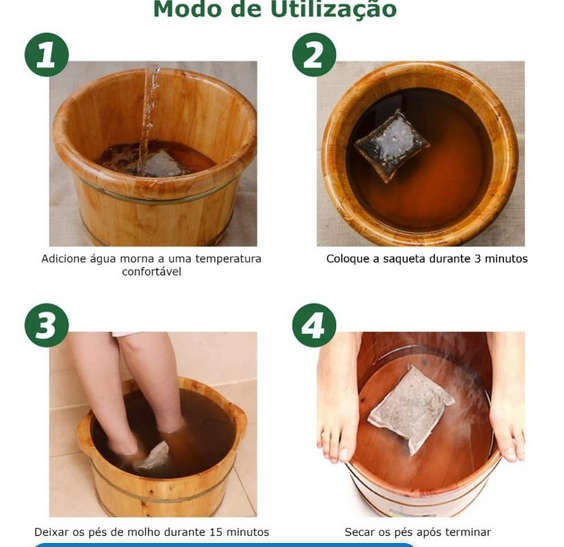 Modo de Utilização

1

Adicione água morna a uma temperatura confortável

2

Coloque a saqueta durante 3 minutos

3

Deixar os pés de molho durante 15 minutos

4

Secar os pés após terminar