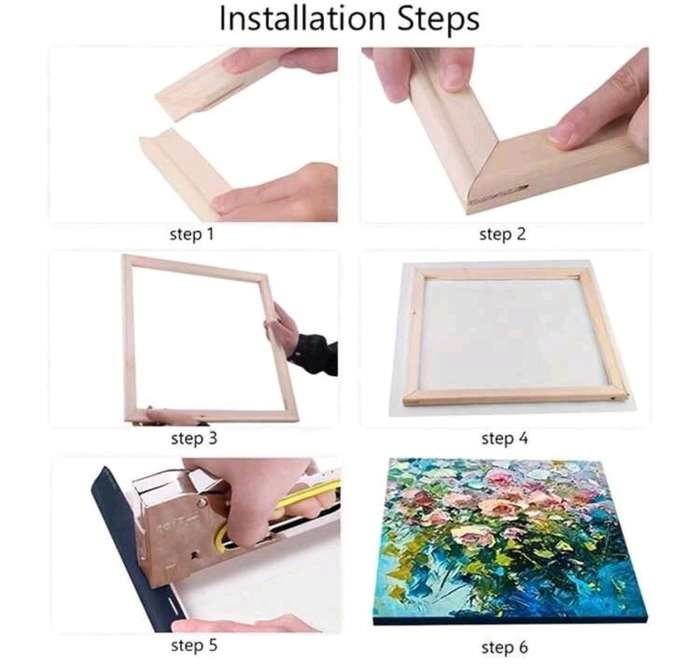 Installation Steps

step 1

step 2

step 3

step 4

step 5

step 6