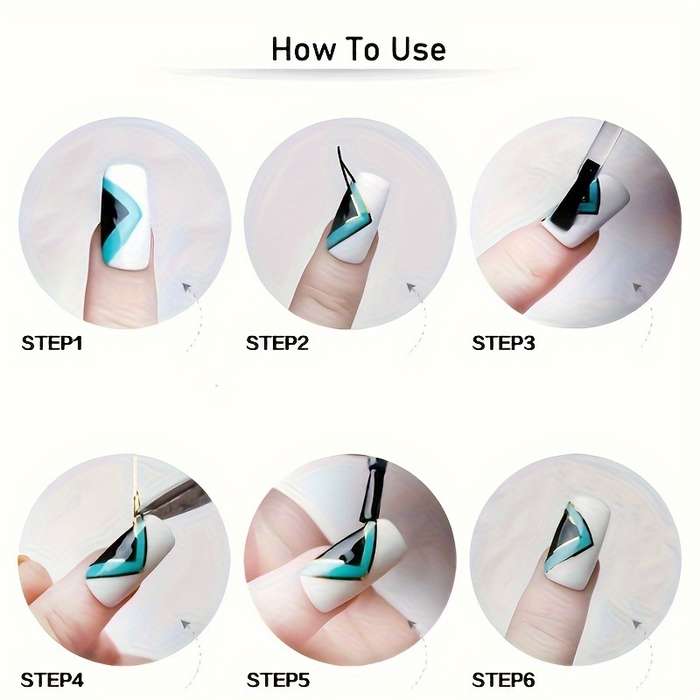 How To Use

STEP1

STEP2

STEP3

STEP4

STEP5

STEP6