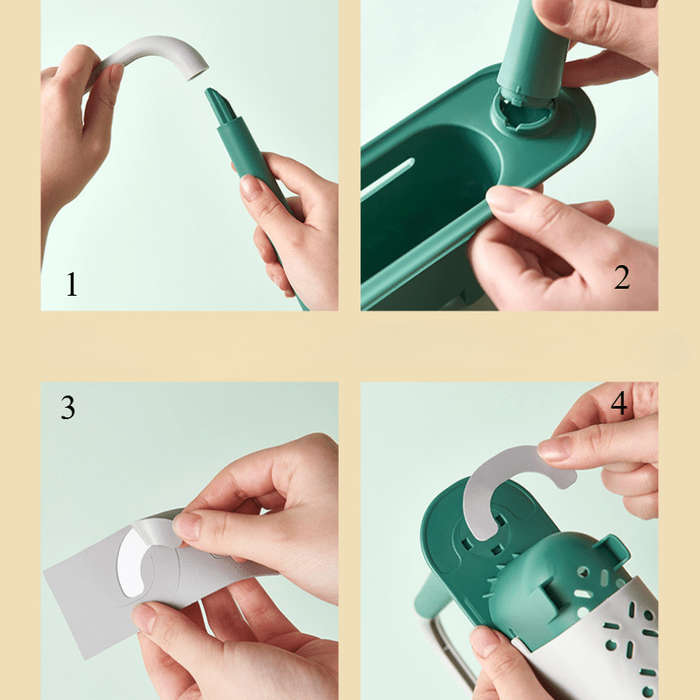 1

2

3

4