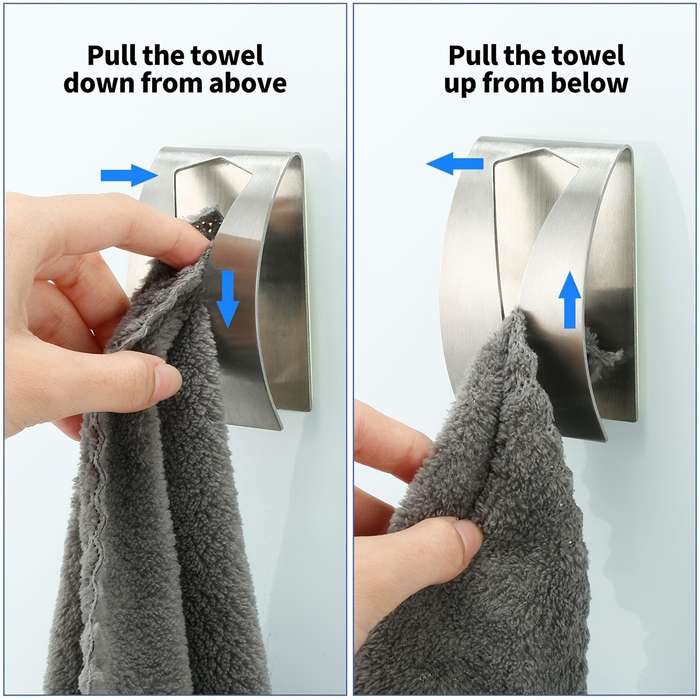 Pull the towel down from above

Pull the towel up from below