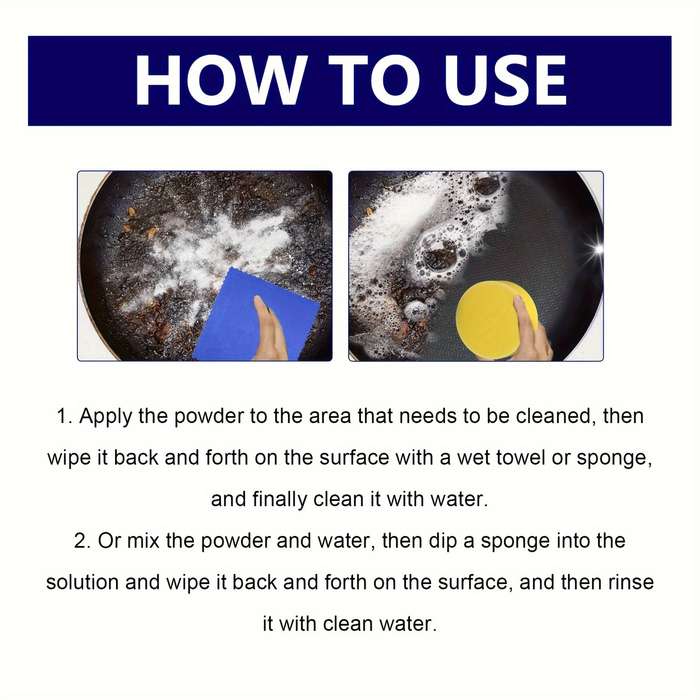 HOW TO USE

1. Apply the powder to the area that needs to be cleaned, then wipe it back and forth on the surface with a wet towel or sponge, and finally clean it with water.

2. Or mix the powder and water, then dip a sponge into the solution and wipe it back and forth on the surface, and then rinse it with clean water.