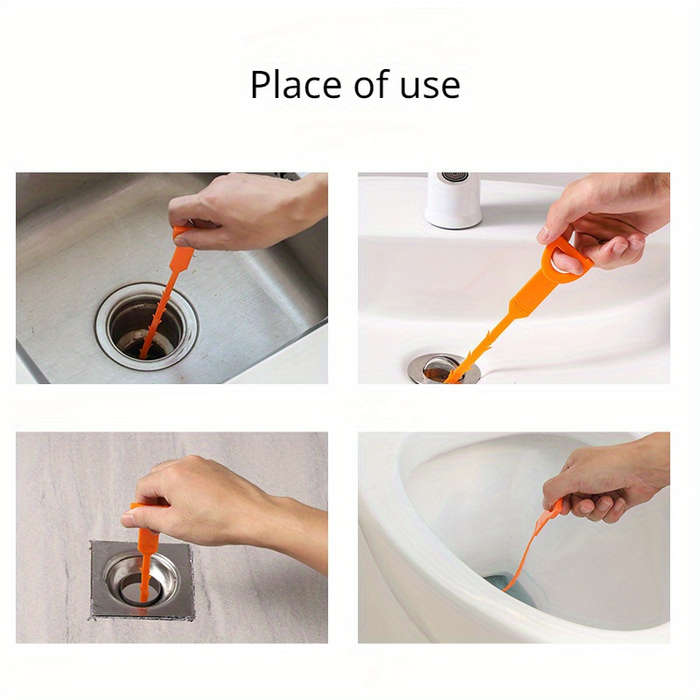 Place of use