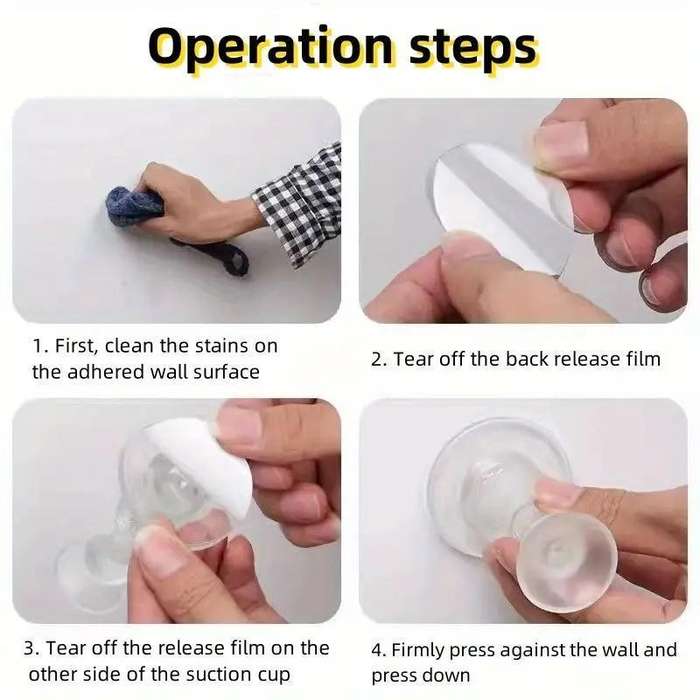 Operation steps

1. First, clean the stains on the adhered wall surface

2. Tear off the back release film

3. Tear off the release film on the other side of the suction cup

4. Firmly press against the wall and press down