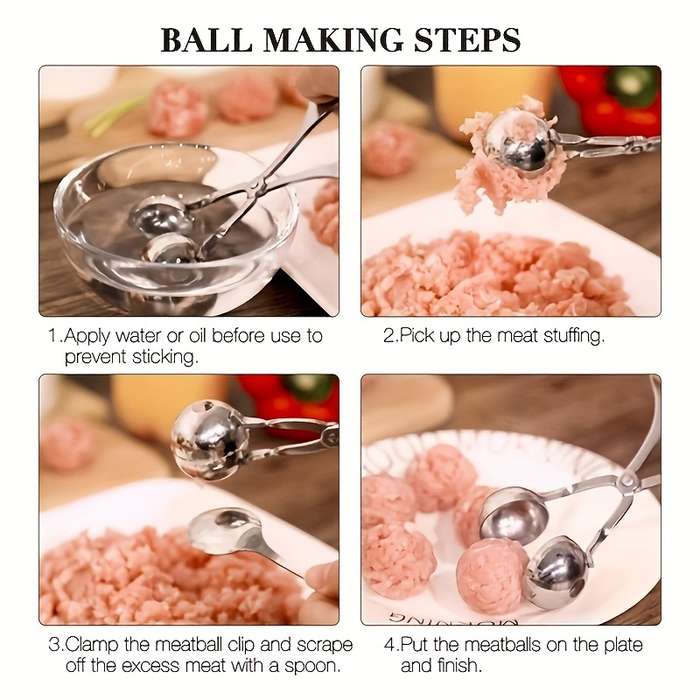 BALL MAKING STEPS

1.Apply water or oil before use to prevent sticking.

2.Pick up the meat stuffing.

3.Clamp the meatball clip and scrape off the excess meat with a spoon.

4.Put the meatballs on the plate and finish.