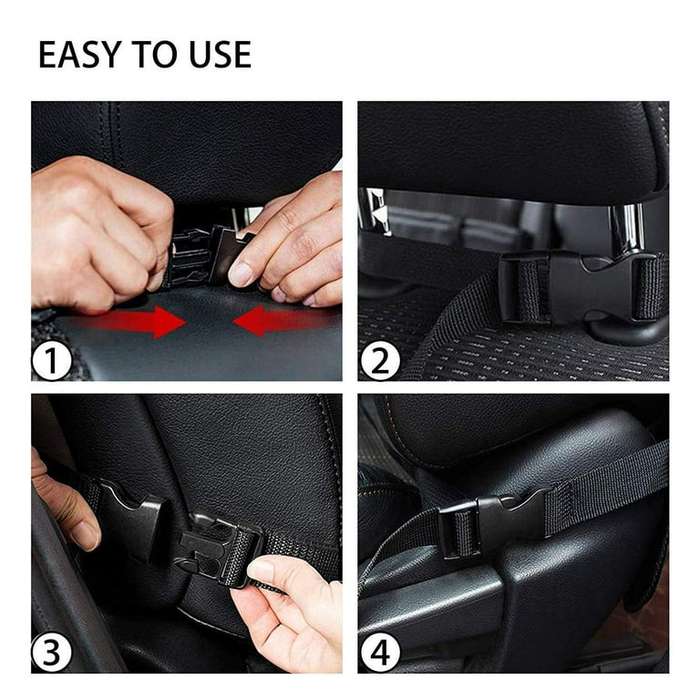 EASY TO USE

1

2

3

4