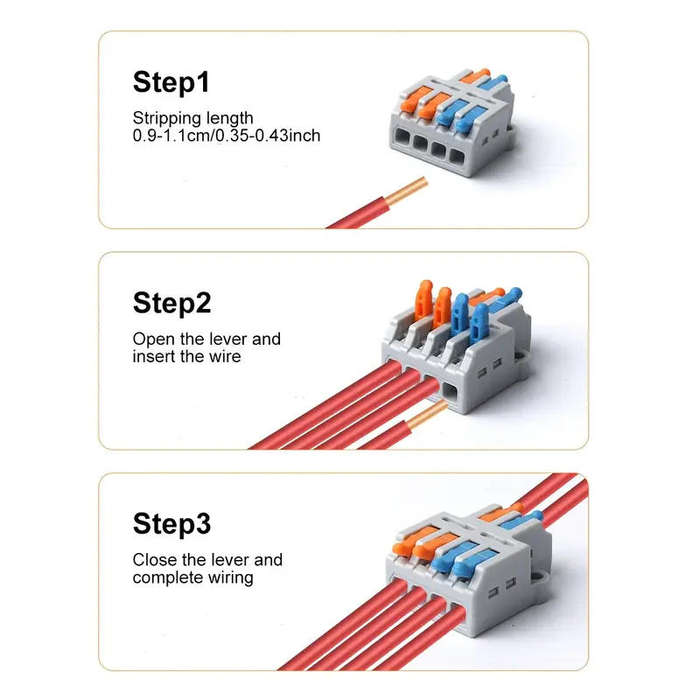 Step1

Stripping length
0.9-1.1cm/0.35-0.43inch

Step2

Open the lever and insert the wire

Step3

Close the lever and complete wiring