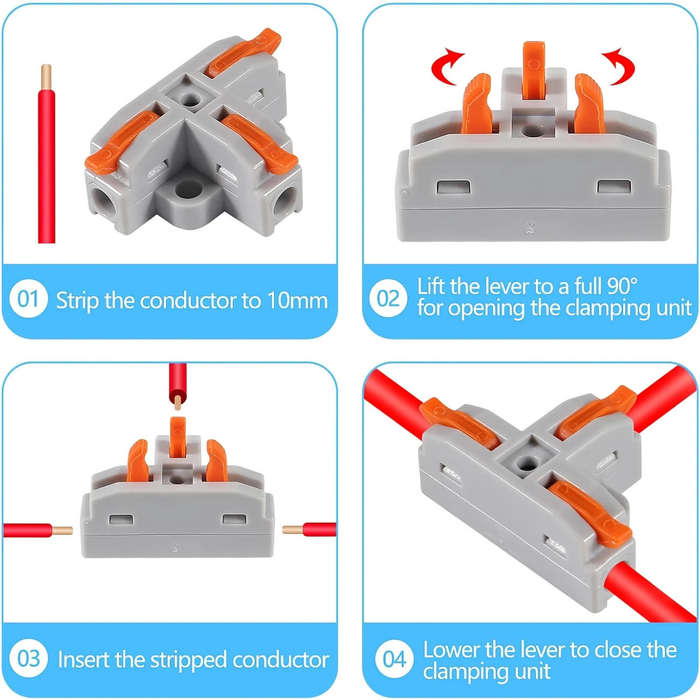 01 Strip the conductor to 10mm

02 Lift the lever to a full 90° for opening the clamping unit

03 Insert the stripped conductor

04 Lower the lever to close the clamping unit