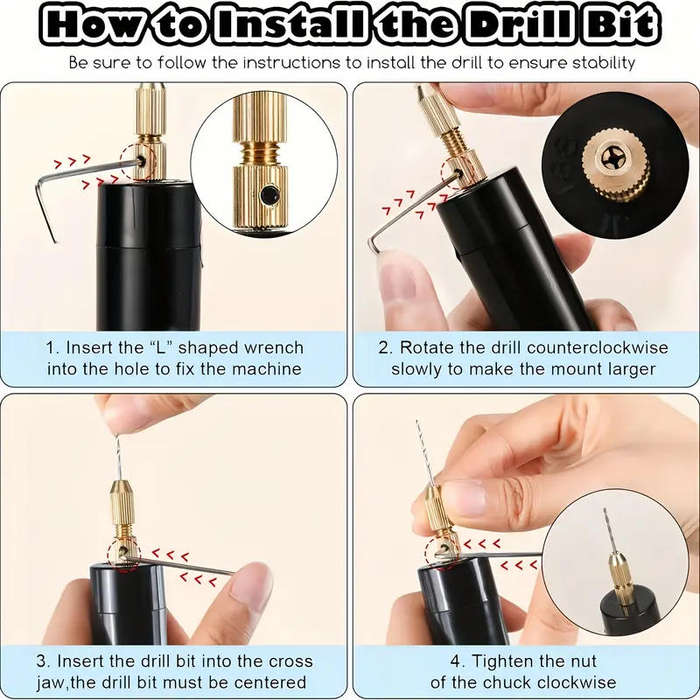 How to Install the Drill Bit

Be sure to follow the instructions to install the drill to ensure stability

1. Insert the “L” shaped wrench into the hole to fix the machine

2. Rotate the drill counterclockwise slowly to make the mount larger

3. Insert the drill bit into the cross jaw,the drill bit must be centered

4. Tighten the nut of the chuck clockwise