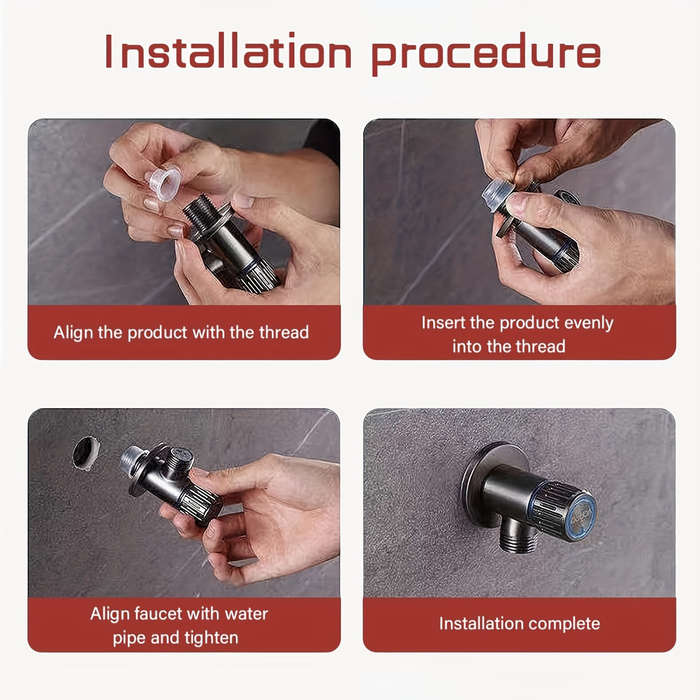 Installation procedure

Align the product with the thread

Insert the product evenly into the thread

Align faucet with water pipe and tighten

Installation complete