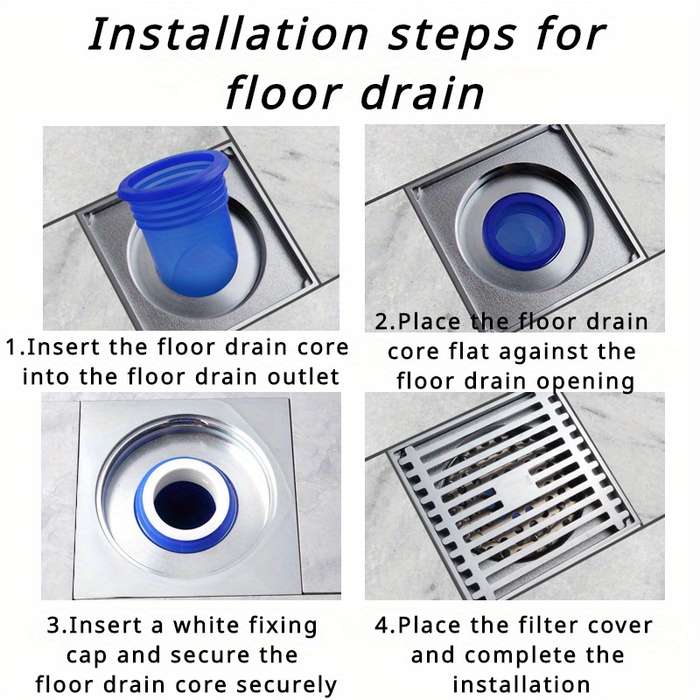 Installation steps for floor drain

1.Insert the floor drain core into the floor drain outlet

2.Place the floor drain core flat against the floor drain opening

3.Insert a white fixing cap and secure the floor drain core securely

4.Place the filter cover and complete the installation