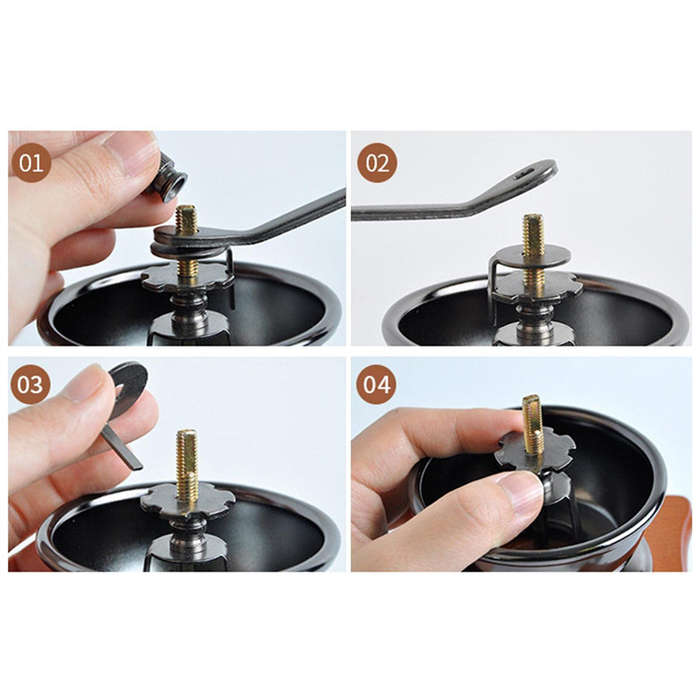 01

02

03

04