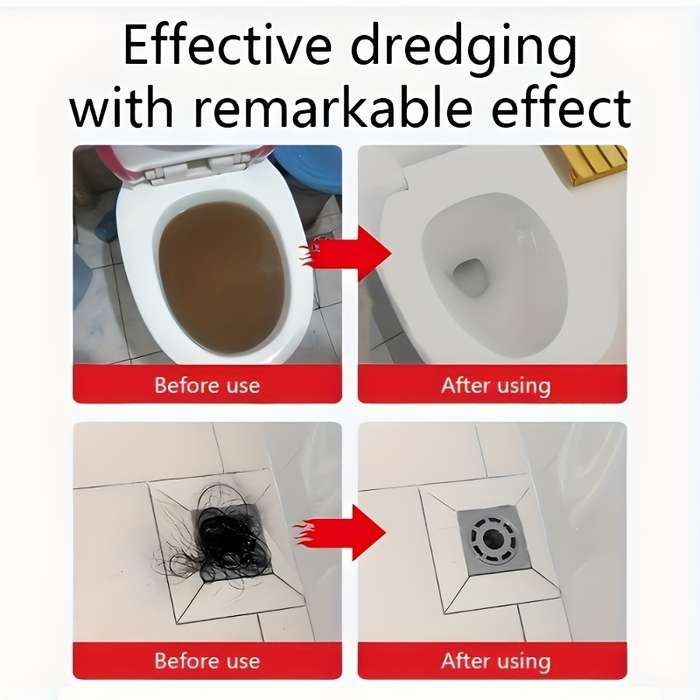 Effective dredging with remarkable effect

Before use

After using

Before use

After using