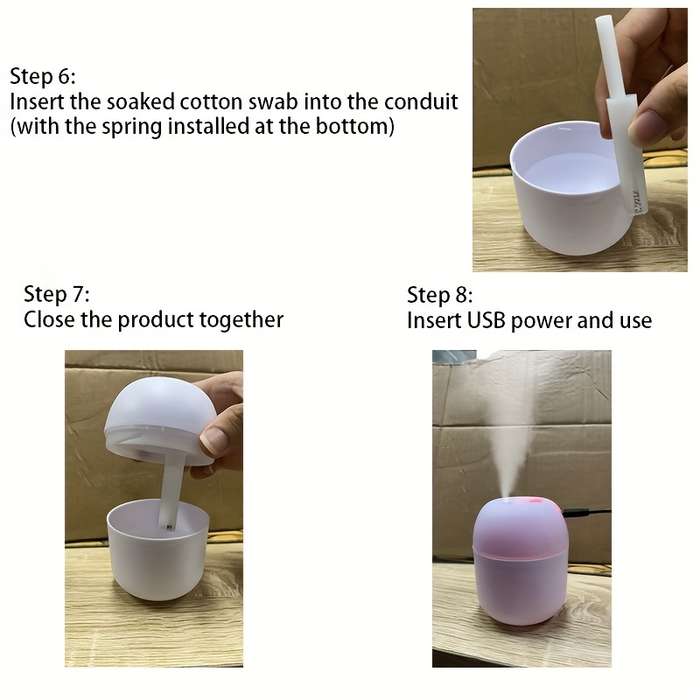 Step 6:
Insert the soaked cotton swab into the conduit (with the spring installed at the bottom)

Step 7:
Close the product together

Step 8:
Insert USB power and use