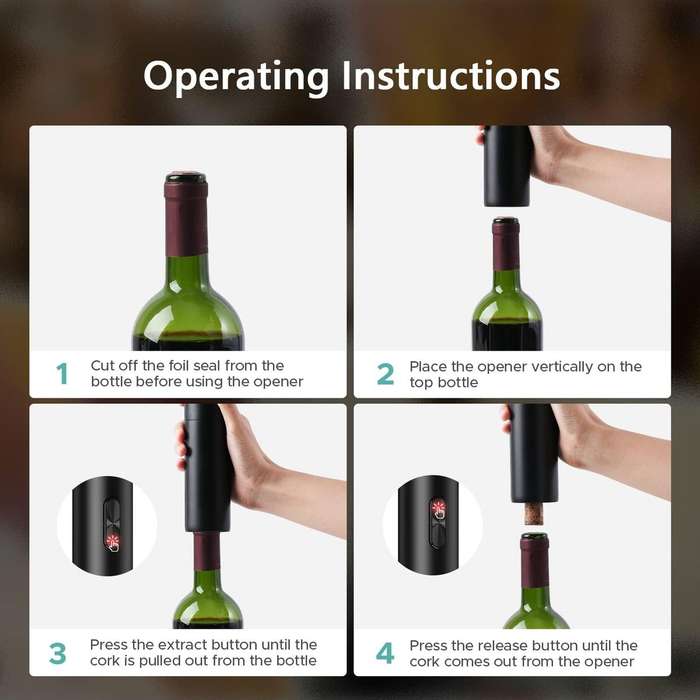 Operating Instructions

1 Cut off the foil seal from the bottle before using the opener

2 Place the opener vertically on the top bottle

3 Press the extract button until the cork is pulled out from the bottle

4 Press the release button until the cork comes out from the opener