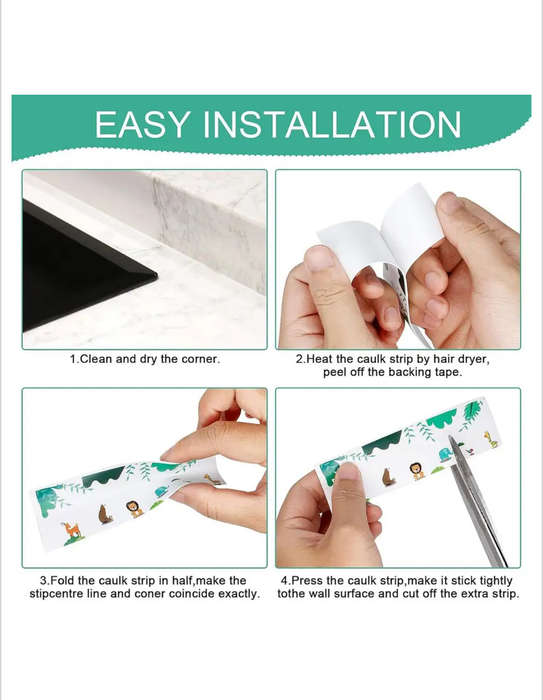 EASY INSTALLATION

1.Clean and dry the corner.

2.Heat the caulk strip by hair dryer, peel off the backing tape.

3.Fold the caulk strip in half,make the stipcentre line and coner coincide exactly.

4.Press the caulk strip,make it stick tightly tothe wall surface and cut off the extra strip.