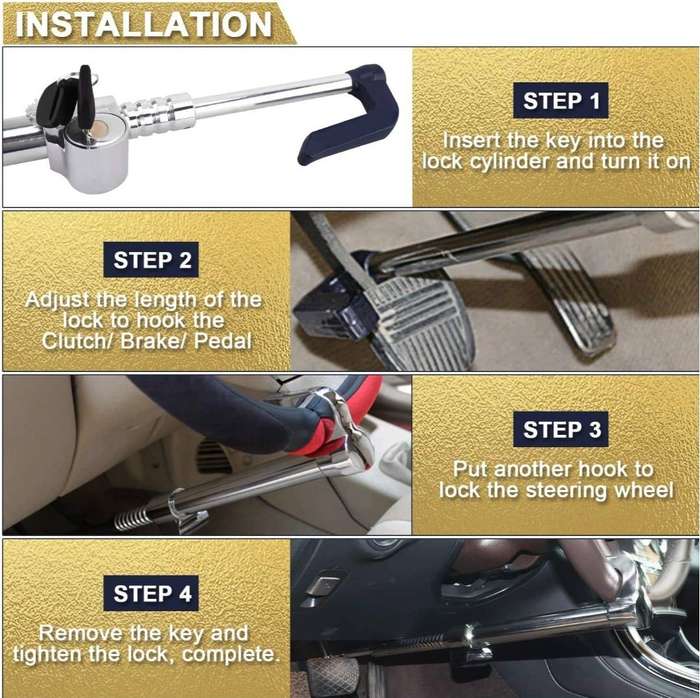 INSTALLATION

STEP 1

Insert the key into the lock cylinder and turn it on

STEP 2

Adjust the length of the lock to hook the Clutch/ Brake/ Pedal

STEP 3

Put another hook to lock the steering wheel

STEP 4

Remove the key and tighten the lock, complete.