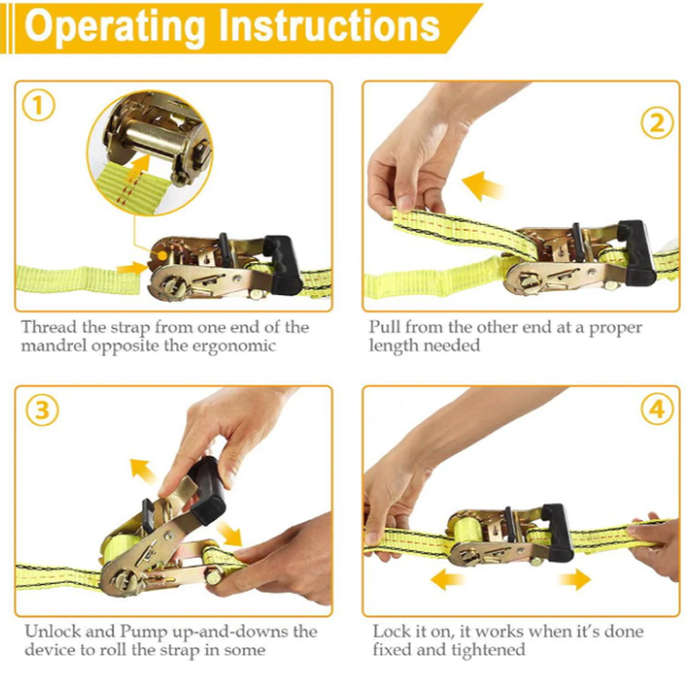 Operating Instructions

1

Thread the strap from one end of the mandrel opposite the ergonomic

2

Pull from the other end at a proper length needed

3

Unlock and Pump up-and-downs the device to roll the strap in some

4

Lock it on, it works when it's done fixed and tightened