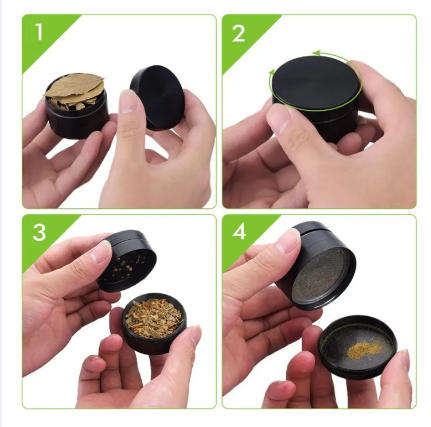 1

2

3

4