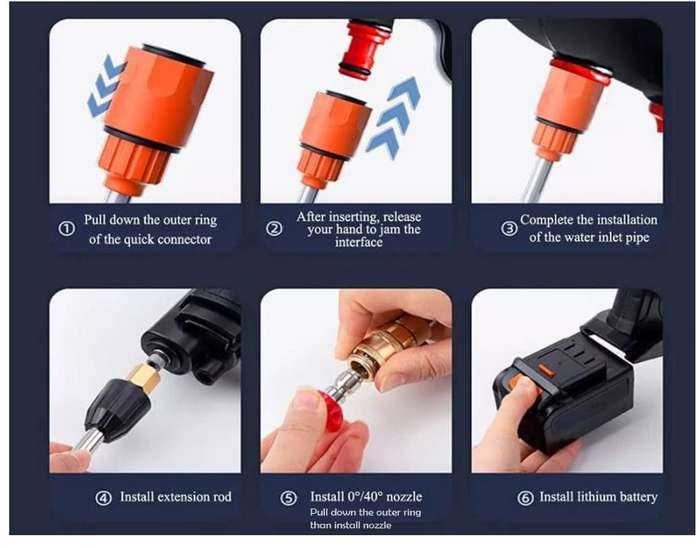 ① Pull down the outer ring of the quick connector

② After inserting, release your hand to jam the interface

③ Complete the installation of the water inlet pipe

④ Install extension rod

⑤ Install 0°/40° nozzle
Pull down the outer ring than install nozzle

⑥ Install lithium battery