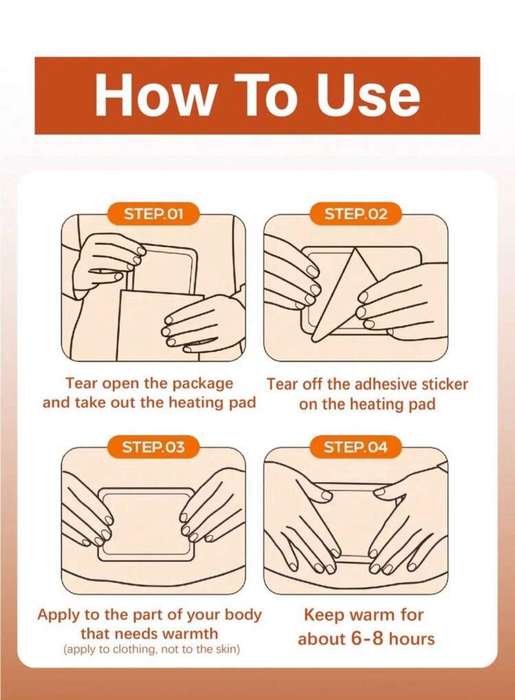 How To Use

STEP.01

Tear open the package and take out the heating pad

STEP.02

Tear off the adhesive sticker on the heating pad

STEP.03

Apply to the part of your body that needs warmth
(apply to clothing, not to the skin)

STEP.04

Keep warm for about 6-8 hours