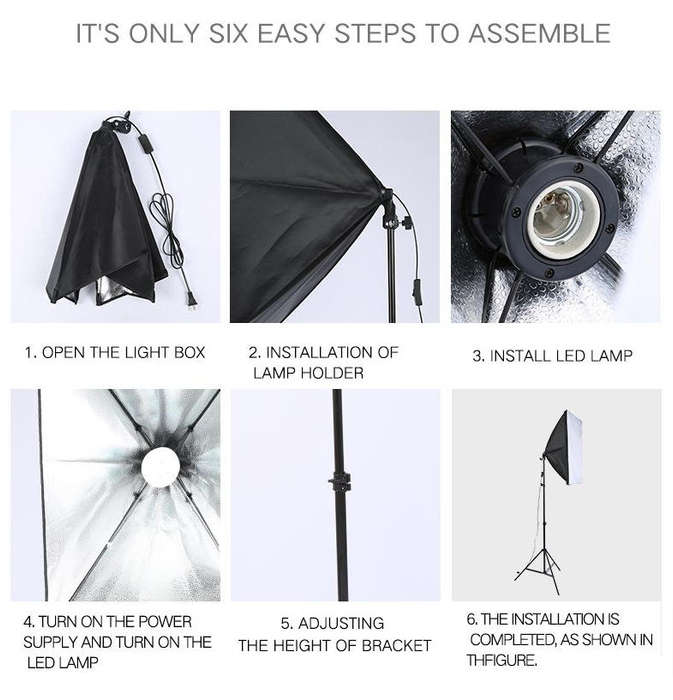 IT'S ONLY SIX EASY STEPS TO ASSEMBLE

1. OPEN THE LIGHT BOX

2. INSTALLATION OF LAMP HOLDER

3. INSTALL LED LAMP

4. TURN ON THE POWER SUPPLY AND TURN ON THE LED LAMP

5. ADJUSTING THE HEIGHT OF BRACKET

6. THE INSTALLATION IS COMPLETED, AS SHOWN IN THFIGURE.