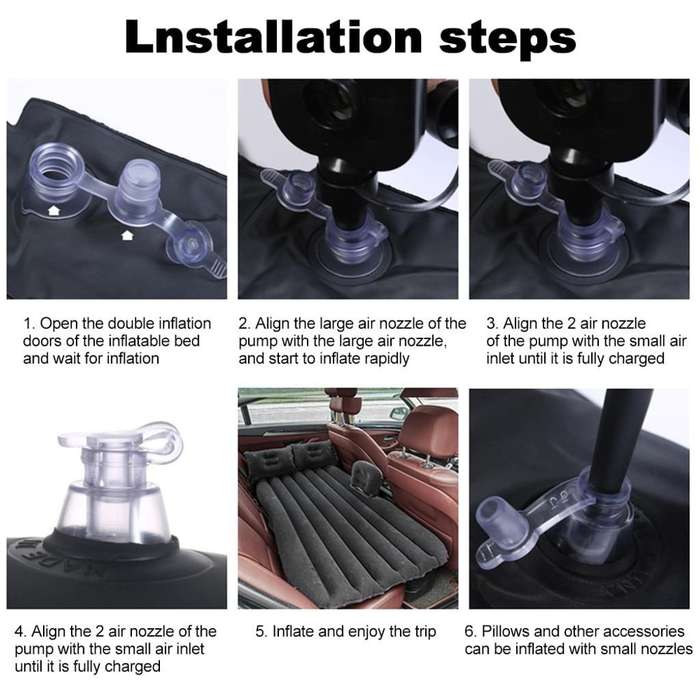 Lnstallation steps

1. Open the double inflation doors of the inflatable bed and wait for inflation

2. Align the large air nozzle of the pump with the large air nozzle, and start to inflate rapidly

3. Align the 2 air nozzle of the pump with the small air inlet until it is fully charged

4. Align the 2 air nozzle of the pump with the small air inlet until it is fully charged

5. Inflate and enjoy the trip

6. Pillows and other accessories can be inflated with small nozzles