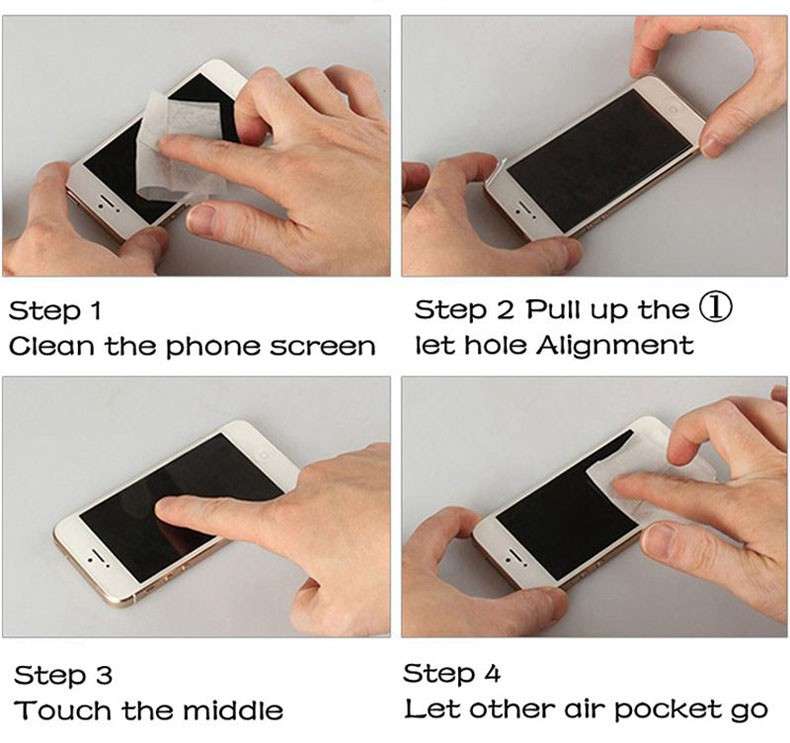 Step 1
Clean the phone screen

Step 2 Pull up the ①
let hole Alignment

Step 3
Touch the middle

Step 4
Let other air pocket go