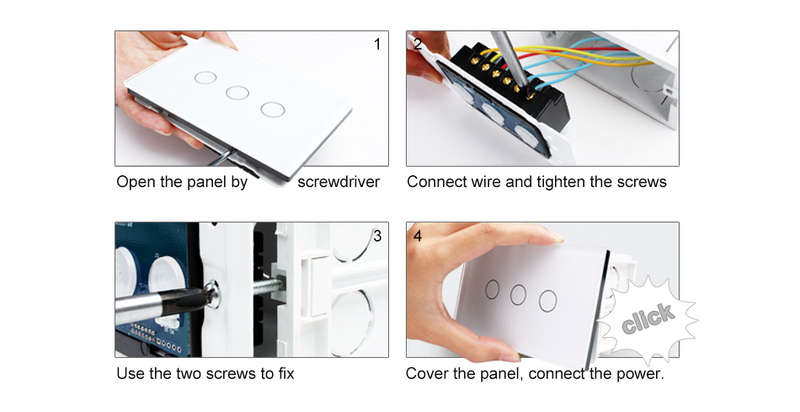 1

Open the panel by screwdriver

2

Connect wire and tighten the screws

3

Use the two screws to fix

4

click

Cover the panel, connect the power.