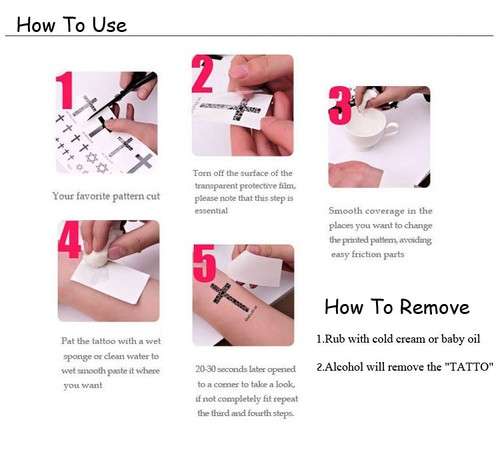 How To Use

1

Your favorite pattern cut

2

Torn off the surface of the transparent protective film, please note that this step is essential

3

Smooth coverage in the places you want to change the printed pattern, avoiding easy friction parts

4

Pat the tattoo with a wet sponge or clean water to wet smooth paste it where you want

5

20-30 seconds later opened to a corner to take a look, if not completely fit repeat the third and fourth steps.

How To Remove

1.Rub with cold cream or baby oil

2.Alcohol will remove the "TATTO"