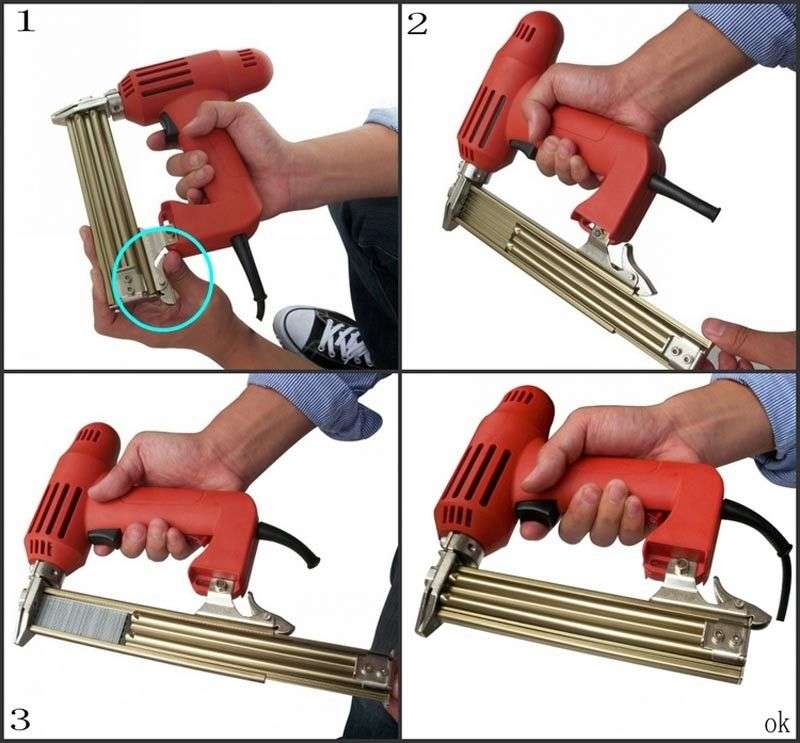 1

2

3

ok