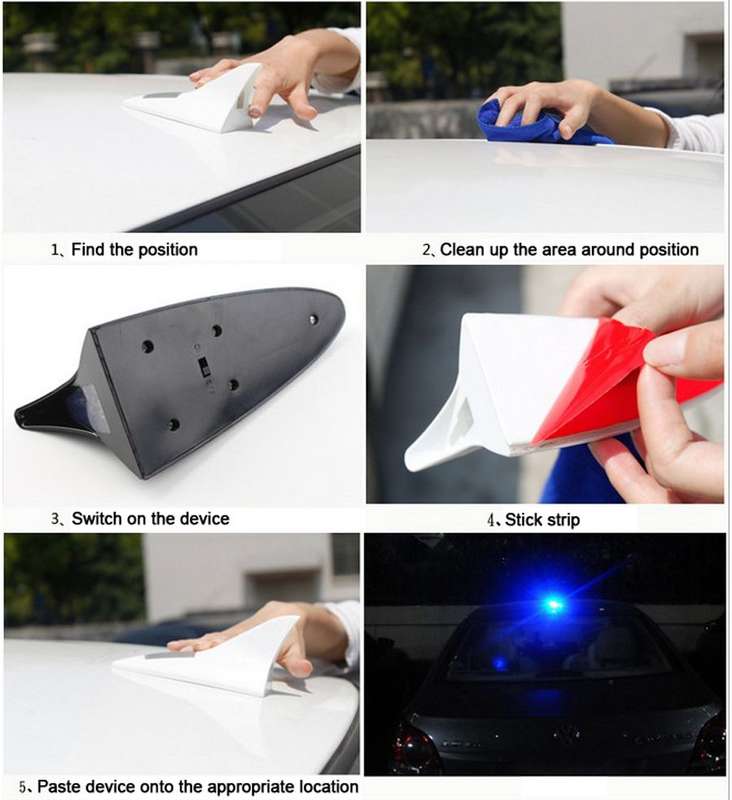 1、Find the position

2、Clean up the area around position

3、Switch on the device

4、Stick strip

5、Paste device onto the appropriate location