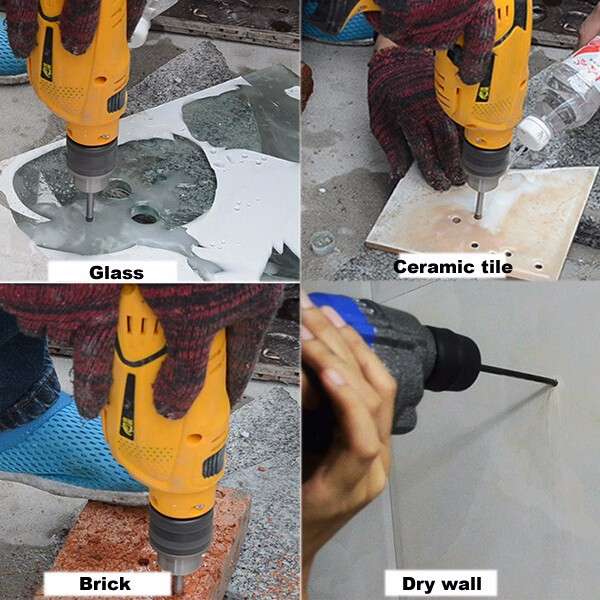 Glass

Ceramic tile

Brick

Dry wall