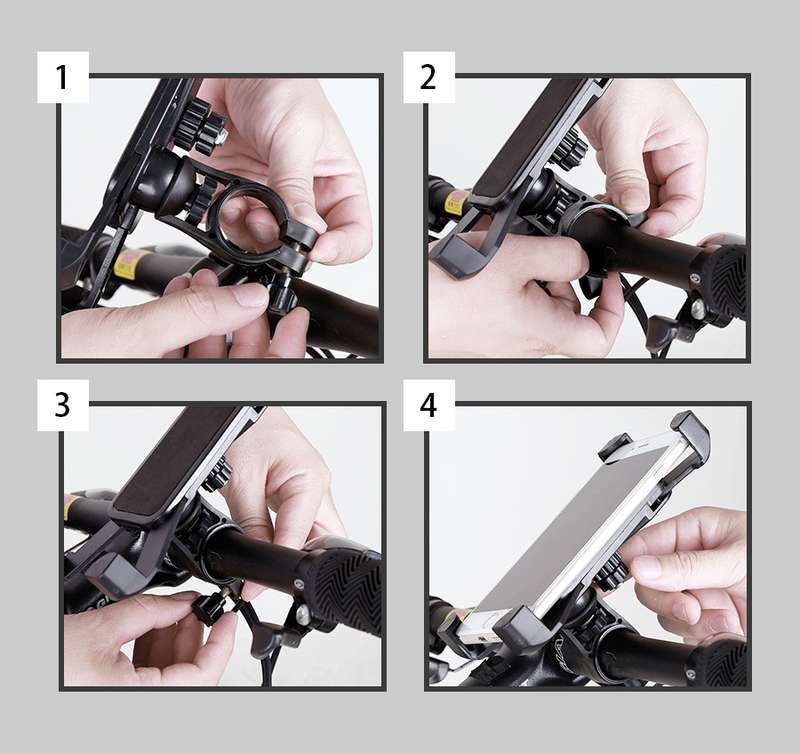 1

2

3

4