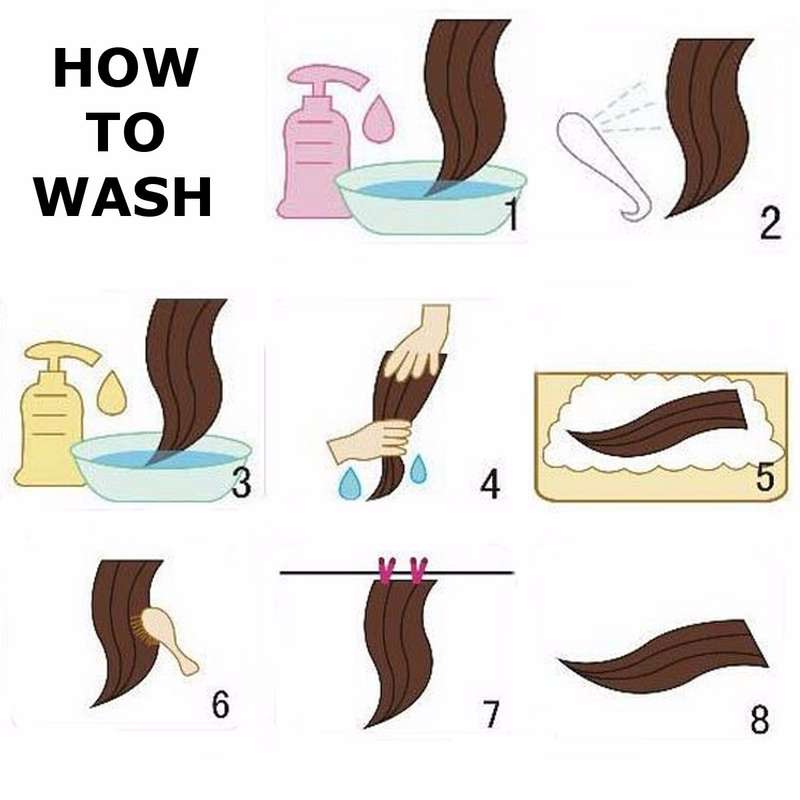 HOW
TO
WASH

1

2

3

4

5

6

7

8